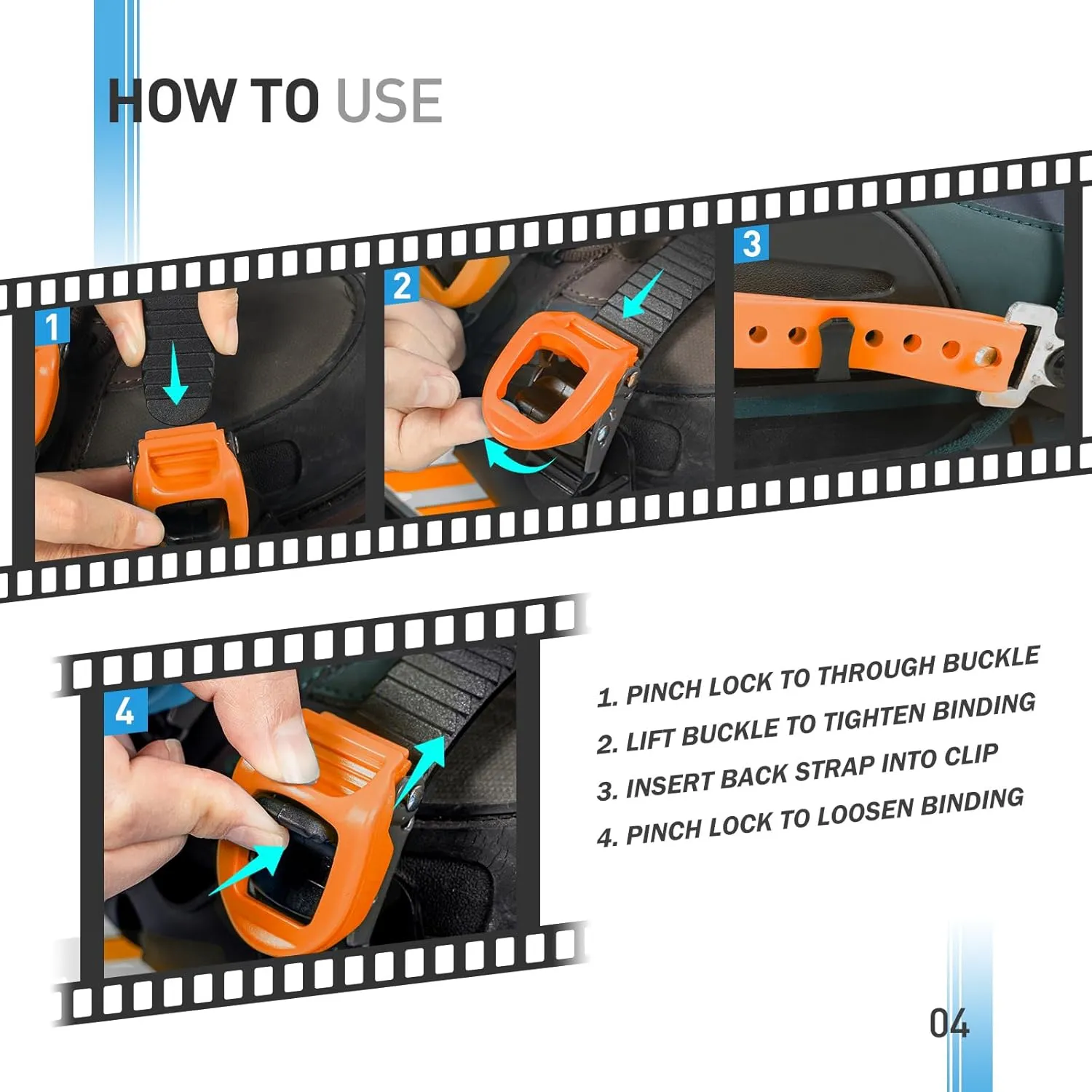 HOW TO USE

1

2

3

4

1. PINCH LOCK TO THROUGH BUCKLE
2. LIFT BUCKLE TO TIGHTEN BINDING
3. INSERT BACK STRAP INTO CLIP
4. PINCH LOCK TO LOOSEN BINDING

04