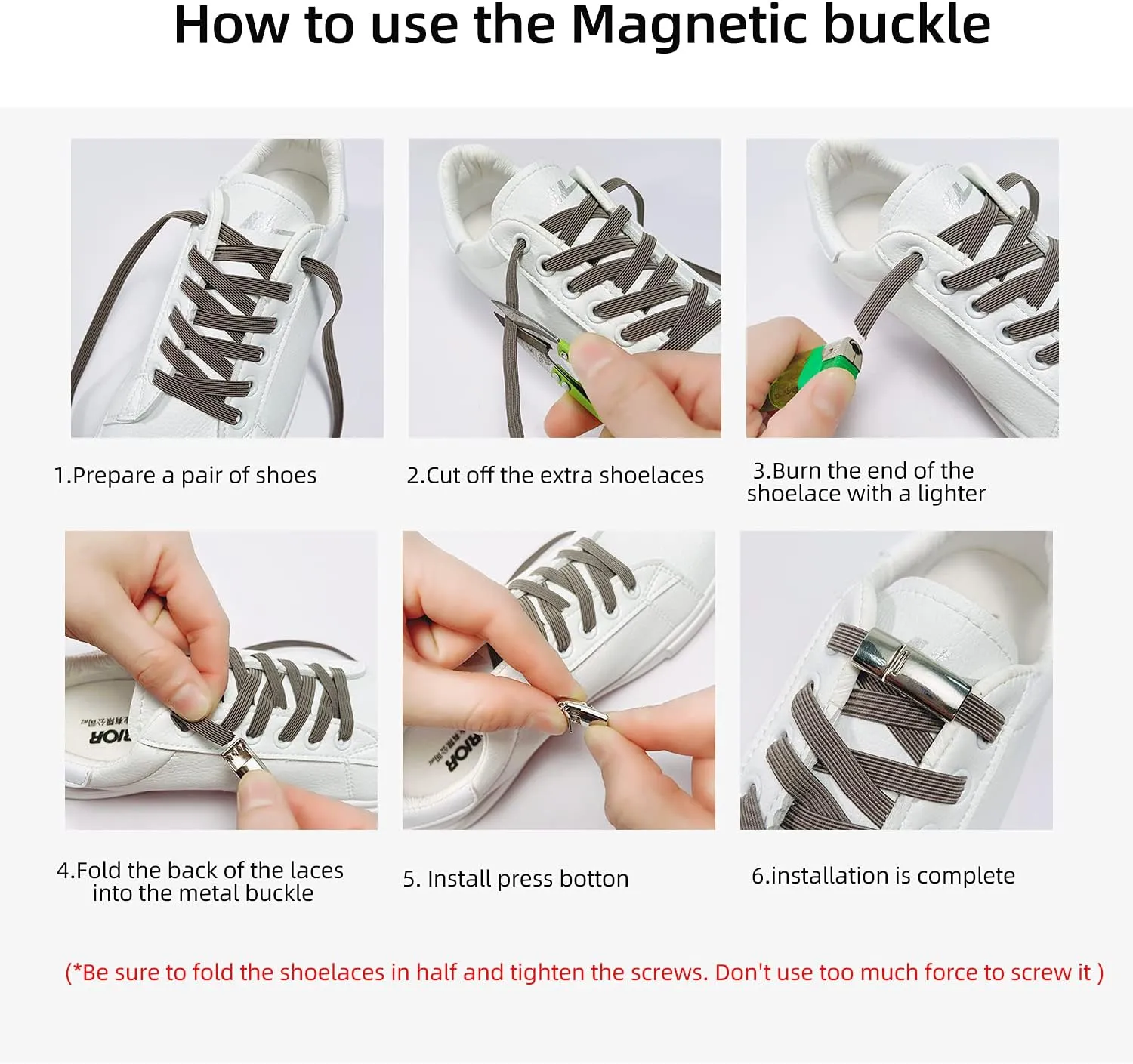 How to use the Magnetic buckle

1.Prepare a pair of shoes

2.Cut off the extra shoelaces

3.Burn the end of the shoelace with a lighter

4.Fold the back of the laces into the metal buckle

5. Install press botton

6.installation is complete

(*Be sure to fold the shoelaces in half and tighten the screws. Don't use too much force to screw it )